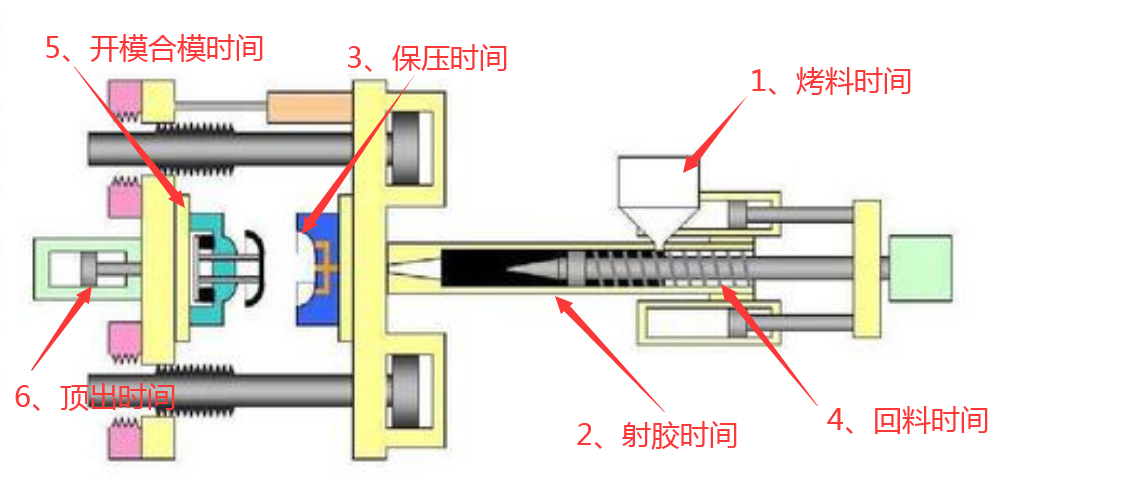 5、开模合模时间
3、保压时间
1、烤料时间
6、顶出时间
2、射胶时间
4、回料时间