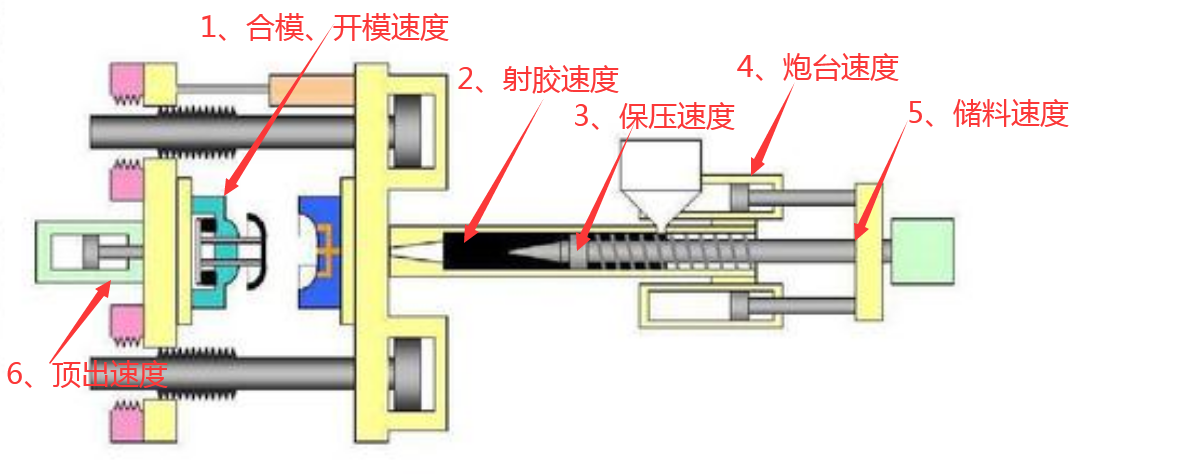 1、合模、开模速度

2、射胶速度

3、保压速度

4、炮台速度

5、储料速度

6、顶出速度