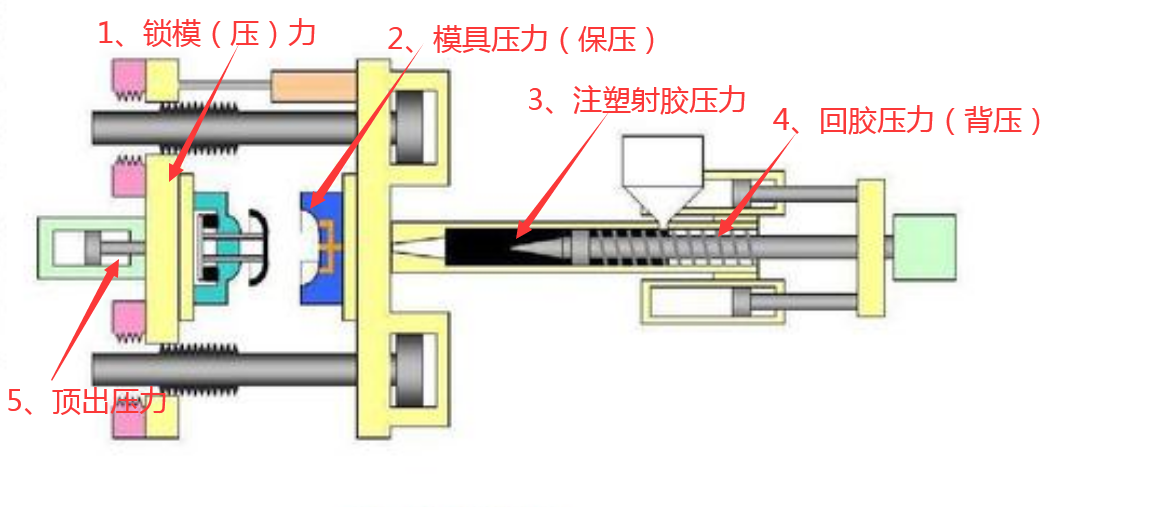 1、锁模（压）力

2、模具压力（保压）

3、注塑射胶压力

4、回胶压力（背压）

5、顶出压力