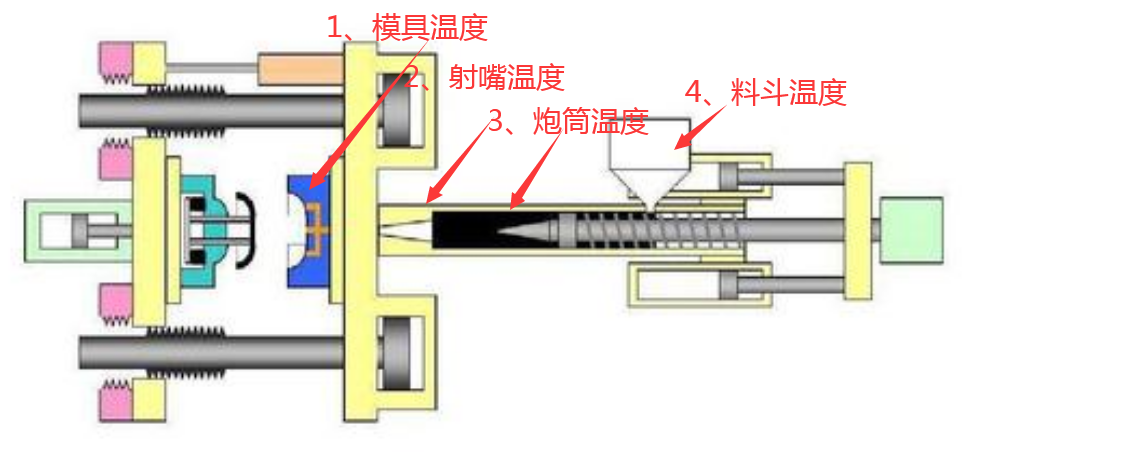 1、模具温度
2、射嘴温度
3、炮筒温度
4、料斗温度