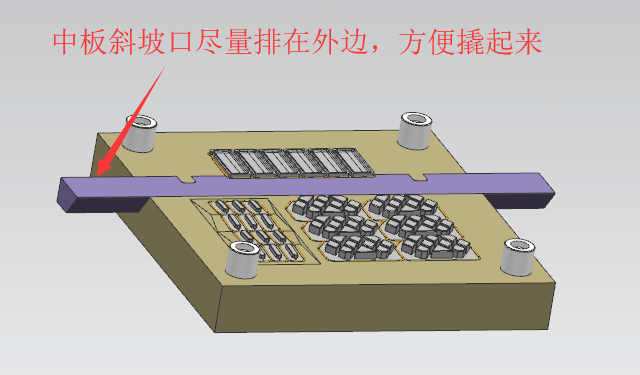 中板斜坡口尽量排在外边，方便撬起来